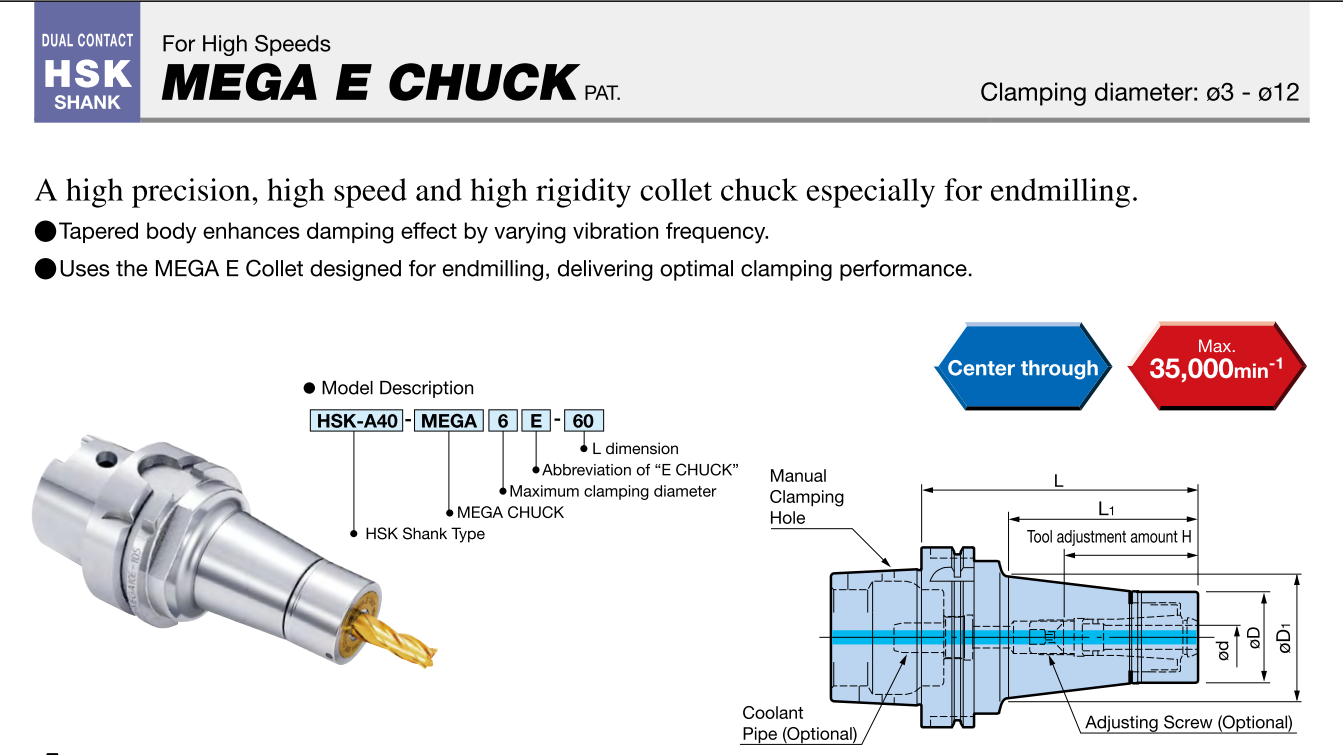 DUAL CONTACT
HSK
SHANK

For High Speeds
MEGA E CHUCK PAT.

Clamping diameter: ø3 - ø12

A high precision, high speed and high rigidity collet chuck especially for endmilling.

●Tapered body enhances damping effect by varying vibration frequency.

●Uses the MEGA E Collet designed for endmilling, delivering optimal clamping performance.

Center through

Max. 35,000min$^{-1}$

● Model Description

HSK-A40 - MEGA 6 E - 60

L dimension
Abbreviation of “E CHUCK”
Maximum clamping diameter
MEGA CHUCK
HSK Shank Type

Manual Clamping Hole

L

L1

Tool adjustment amount H

ød

øD

øD1

Coolant Pipe (Optional)

Adjusting Screw (Optional)